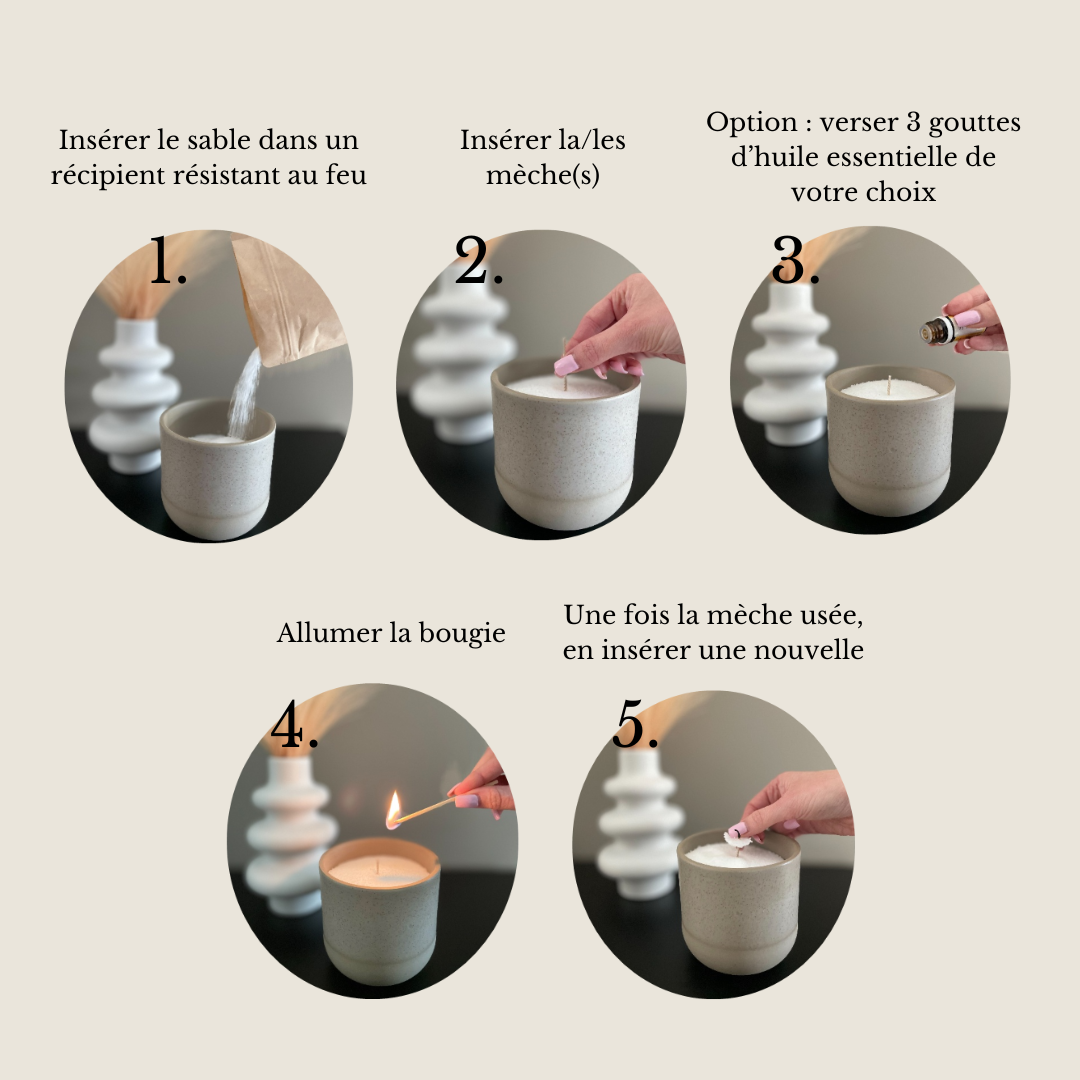 Insérer le sable dans un récipient résistant au feu

1.

Insérer la/les mèche(s)

2.

Option : verser 3 gouttes d'huile essentielle de votre choix

3.

Allumer la bougie

4.

Une fois la mèche usée, en insérer une nouvelle

5.