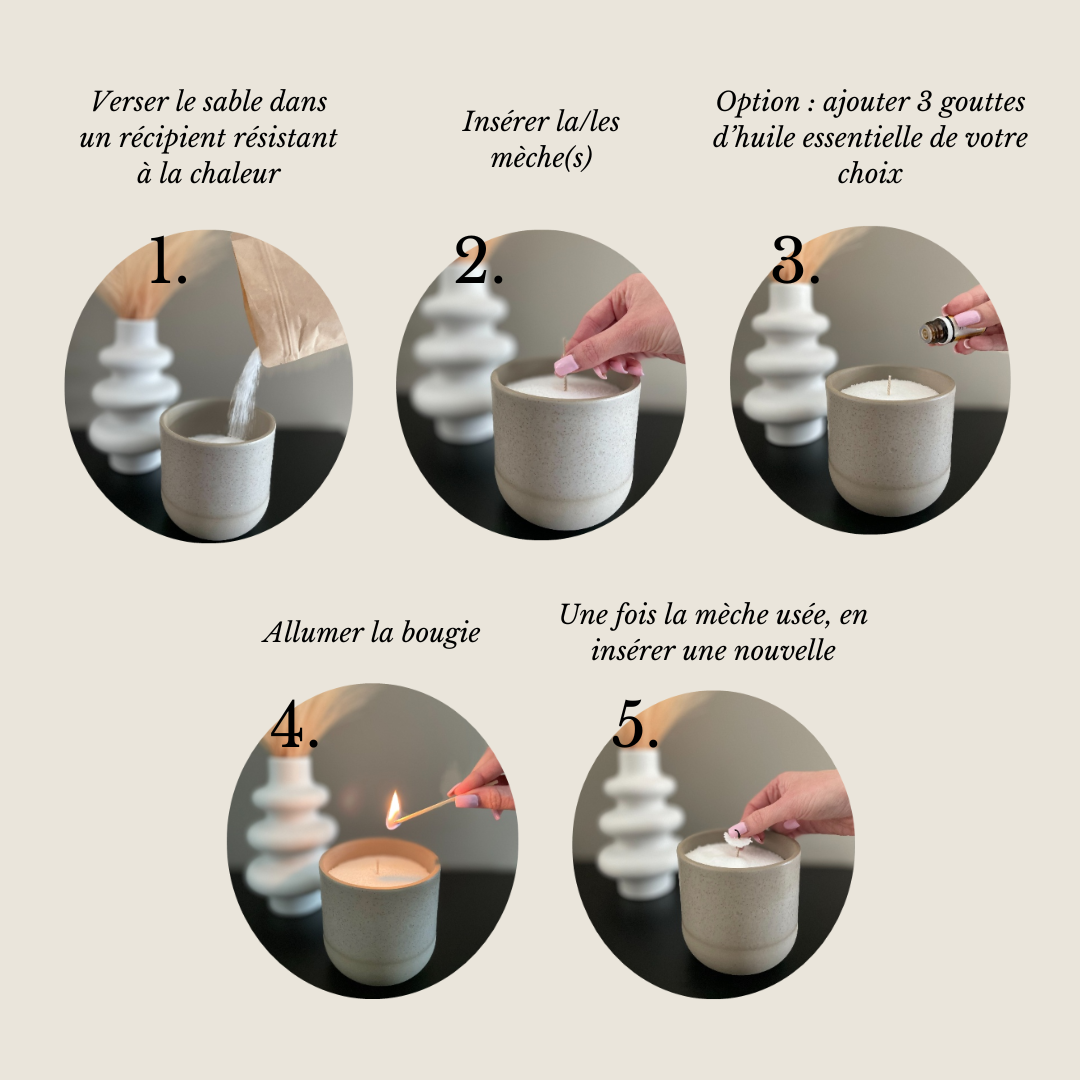 Verser le sable dans un récipient résistant à la chaleur

1.

Insérer la/les mèche(s)

2.

Option : ajouter 3 gouttes d'huile essentielle de votre choix

3.

Allumer la bougie

4.

Une fois la mèche usée, en insérer une nouvelle

5.